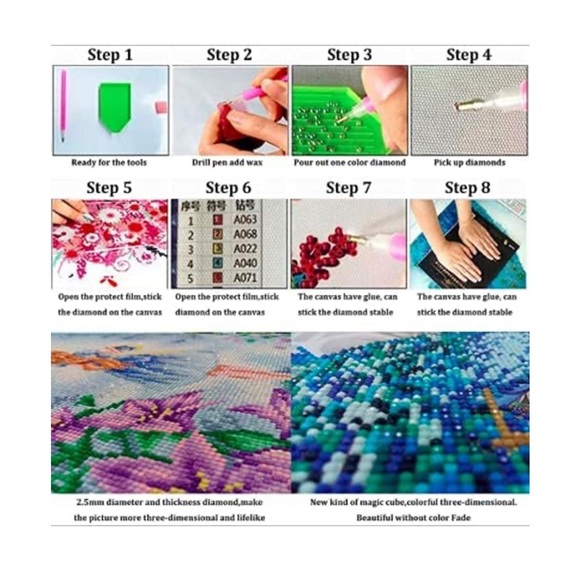 Step 1

Ready for the tools

Step 2

Drill pen add wax

Step 3

Pour out one color diamond

Step 4

Pick up diamonds

Step 5

Open the protect film,stick the diamond on the canvas

Step 6

| 序号 | 符号 | 钻号 |
|---|---|---|
| 1 | | A063 |
| 2 | | A068 |
| 3 | | A022 |
| 4 | | A040 |
| 5 | | A071 |

Open the protect film,stick diamond on the canvas

Step 7

The canvas have glue, can stick the diamond stable

Step 8

The canvas have glue, can stick the diamond stable

2.5mm diameter and thickness diamond,make the picture more three-dimensional and lifelike

New kind of magic cube,colorful three-dimensional. Beautiful without color Fade